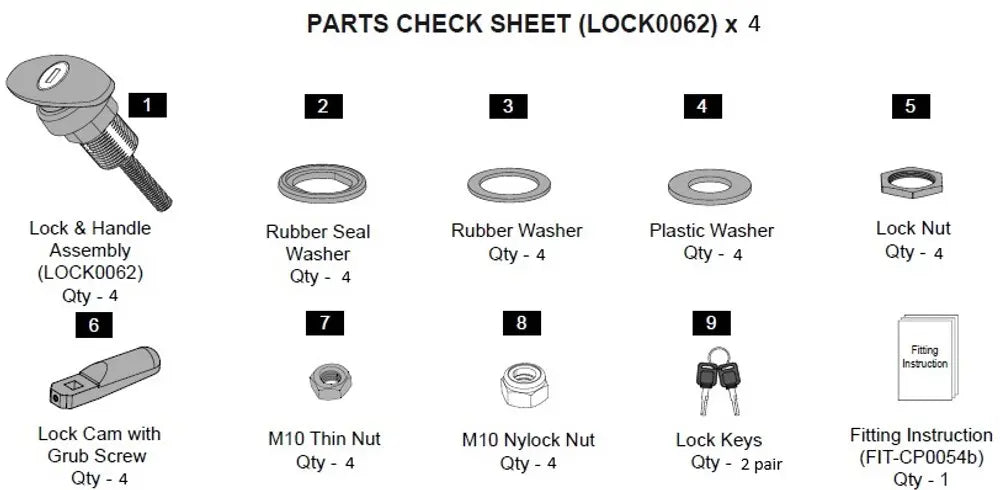 PARTS CHECK SHEET (LOCK0062) x 4

1
Lock & Handle Assembly (LOCK0062)
Qty - 4

2
Rubber Seal Washer
Qty - 4

3
Rubber Washer
Qty - 4

4
Plastic Washer
Qty - 4

5
Lock Nut
Qty - 4

6
Lock Cam with Grub Screw
Qty - 4

7
M10 Thin Nut
Qty - 4

8
M10 Nylock Nut
Qty - 4

9
Lock Keys
Qty - 2 pair

Fitting Instruction

Fitting Instruction (FIT-CP0054b)
Qty - 1