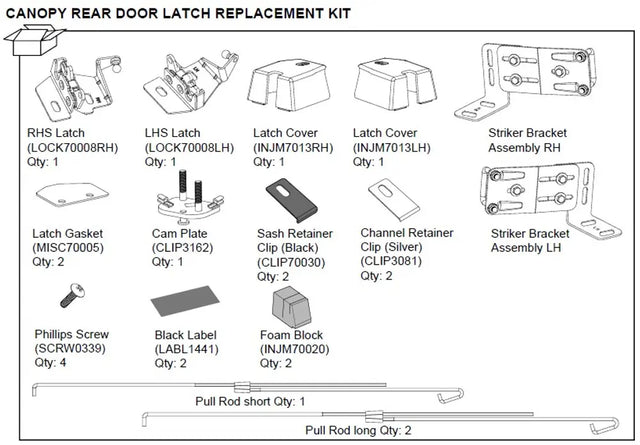 CANOPY REAR DOOR LATCH REPLACEMENT KIT

RHS Latch
(LOCK70008RH)
Qty: 1

LHS Latch
(LOCK70008LH)
Qty: 1

Latch Cover
(INJM7013RH)
Qty: 1

Latch Cover
(INJM7013LH)
Qty: 1

Striker Bracket
Assembly RH

Latch Gasket
(MISC70005)
Qty: 2

Cam Plate
(CLIP3162)
Qty: 1

Sash Retainer
Clip (Black)
(CLIP70030)
Qty: 2

Channel Retainer
Clip (Silver)
(CLIP3081)
Qty: 2

Striker Bracket
Assembly LH

Phillips Screw
(SCRW0339)
Qty: 4

Black Label
(LABL1441)
Qty: 2

Foam Block
(INJM70020)
Qty: 2

Pull Rod short Qty: 1

Pull Rod long Qty: 2