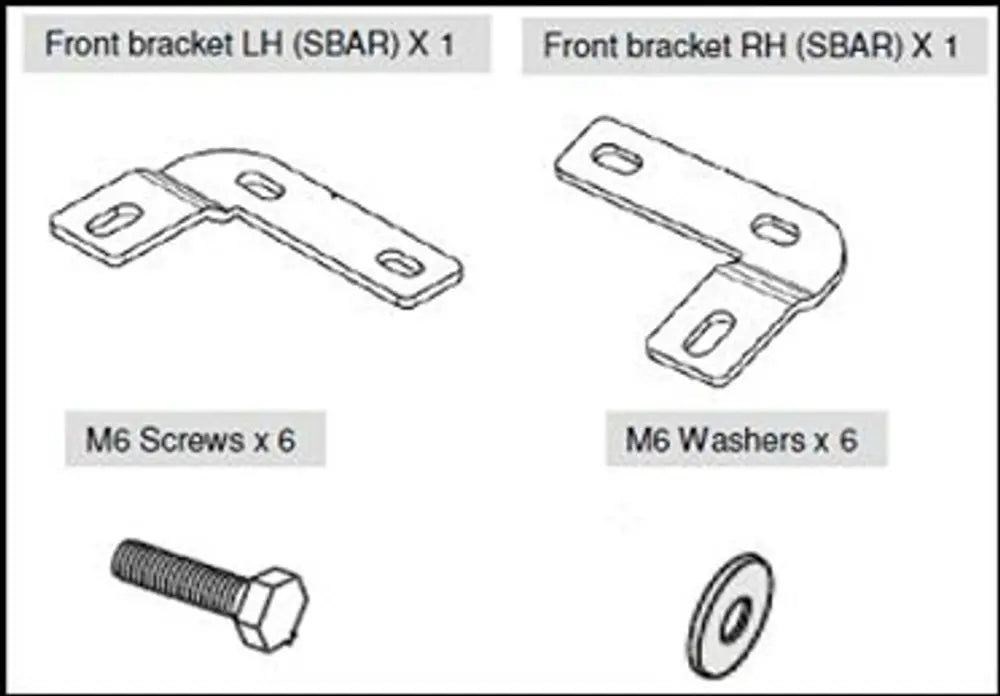 Front bracket LH (SBAR) X 1

Front bracket RH (SBAR) X 1

M6 Screws x 6

M6 Washers x 6